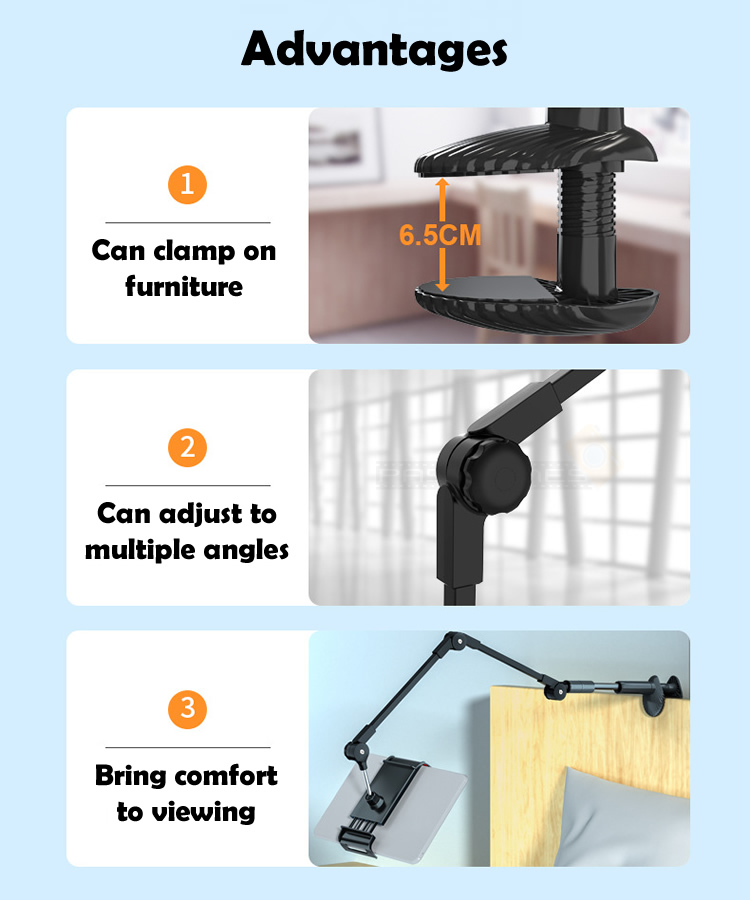 Advantages

1

Can clamp on furniture

6.5CM

2

Can adjust to multiple angles

3

Bring comfort to viewing