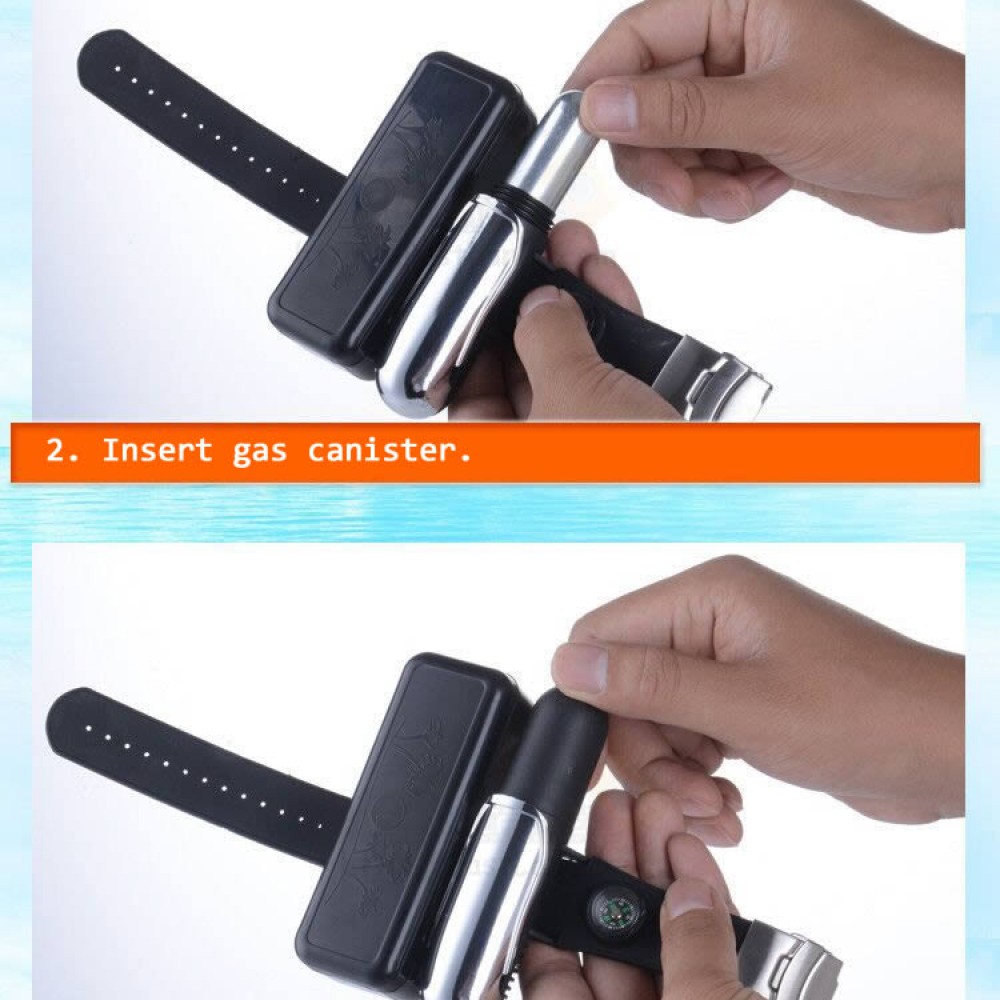 2. Insert gas canister.