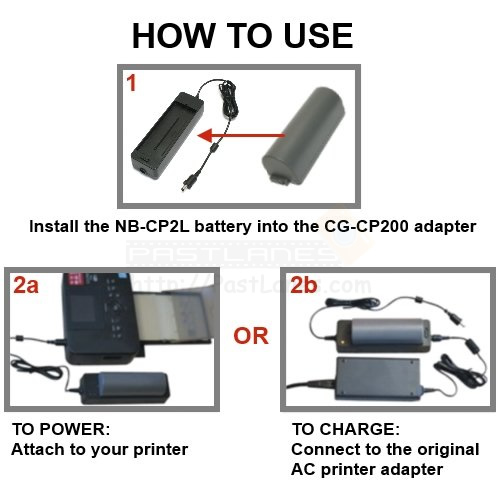 HOW TO USE

1

Install the NB-CP2L battery into the CG-CP200 adapter

PASTLANES
http://PastLanes.com

2a

OR

2b

TO POWER:
Attach to your printer

TO CHARGE:
Connect to the original AC printer adapter