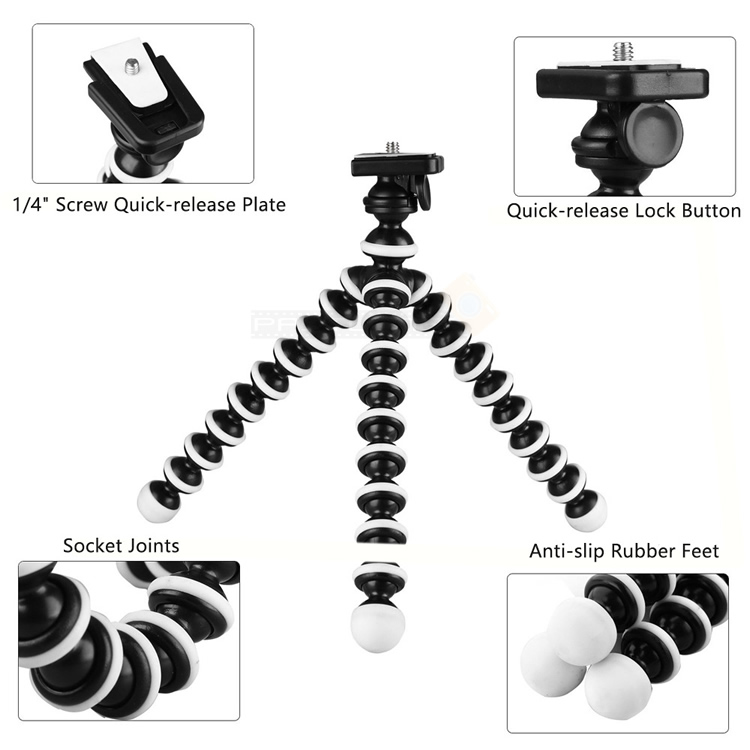 1/4" Screw Quick-release Plate

Quick-release Lock Button

Socket Joints

Anti-slip Rubber Feet